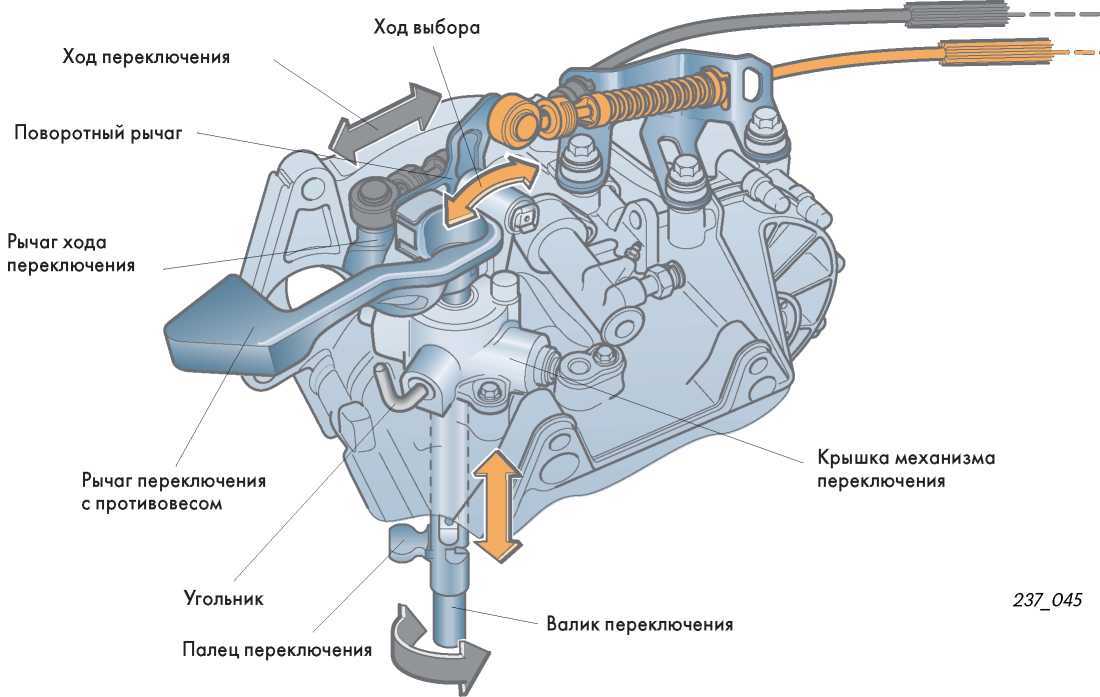 Ход выбора

Ход переключения

Поворотный рычаг

Рычаг хода переключения

Рычаг переключения с противовесом

Угольник

Палец переключения

Валик переключения

Крышка механизма переключения

237_045