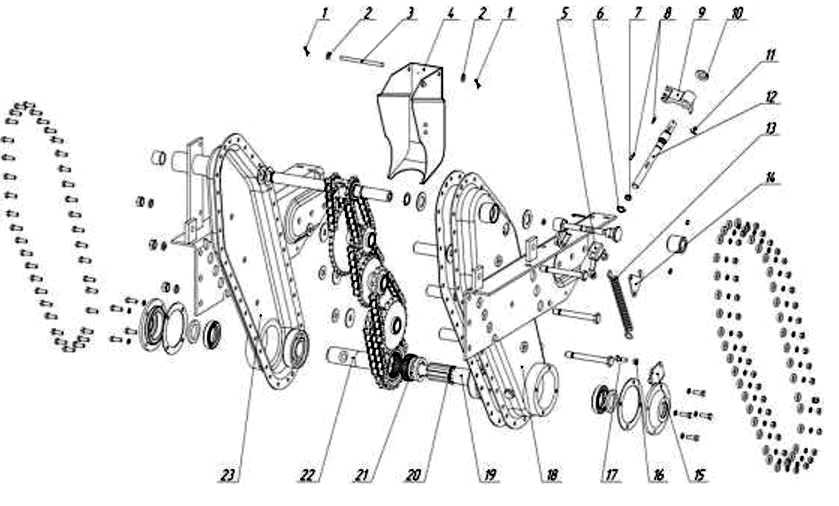 1 2 3 4 2 1 5 6 7 8 9 10 11 12 13 14

23 22 21 20 19 18 17 16 15