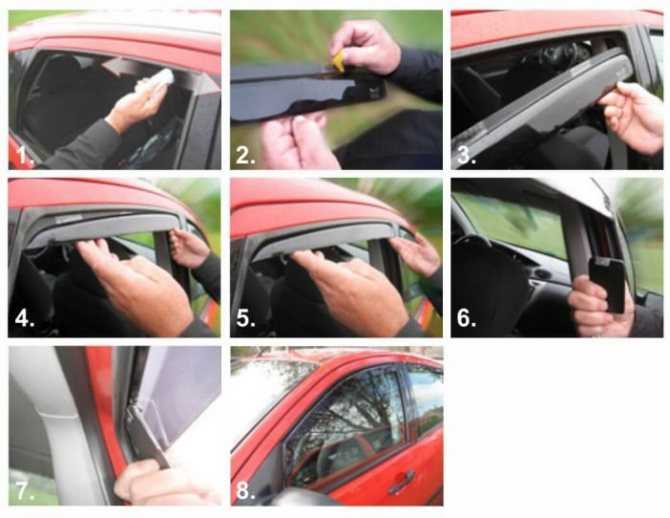 1.

2.

3.

4.

5.

6.

7.

8.