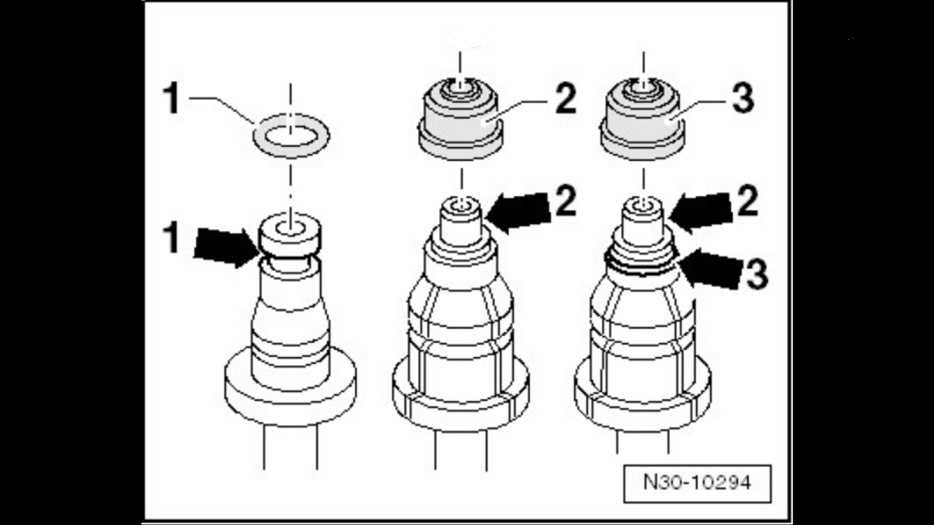 1
2
3
1
2
2
3
N30-10294