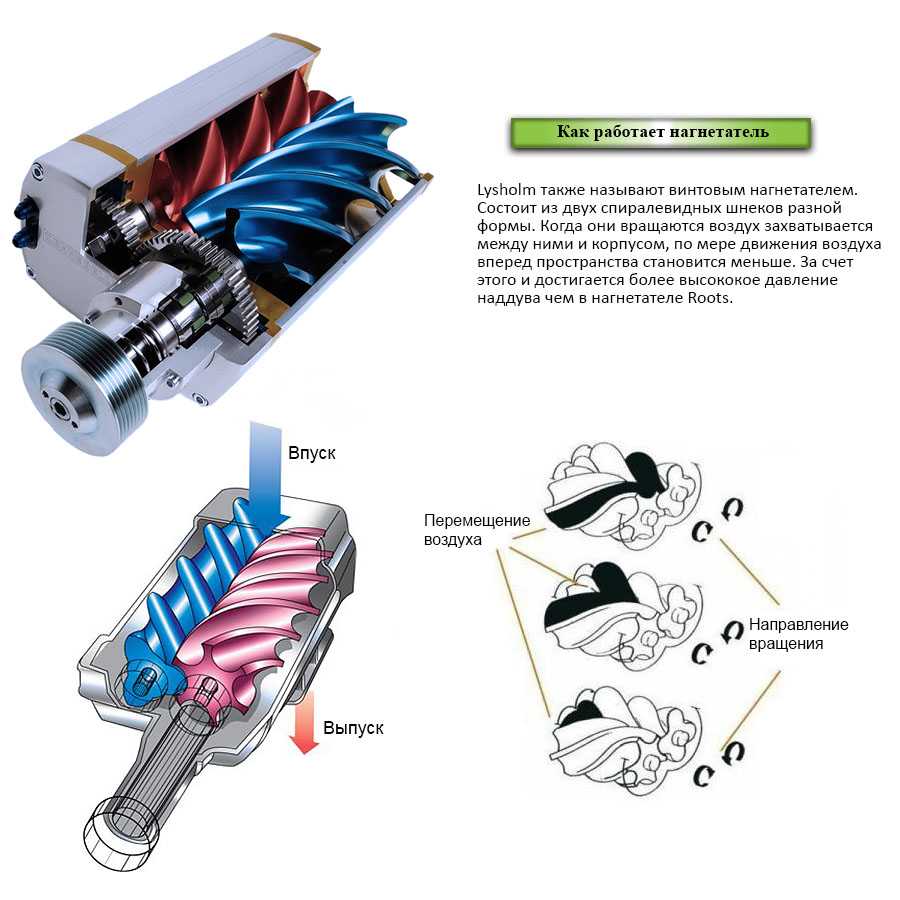 Как работает нагнетатель

Lysholm также называют винтовым нагнетателем. Состоит из двух спиралевидных шнеков разной формы. Когда они вращаются воздух захватывается между ними и корпусом, по мере движения воздуха вперед пространства становится меньше. За счет этого и достигается более высококое давление наддува чем в нагнетателе Roots.

Впуск

Выпуск

Перемещение воздуха

Направление вращения